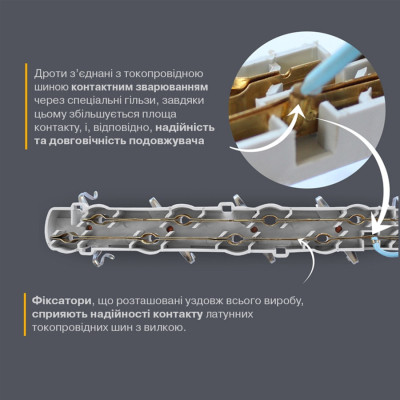 Дроти з'єднані з токопровідною шиною контактним зварюванням через спеціальні гільзи, завдяки цьому збільшується площа контакту, і, відповідно, надійність та довговічність подовжувача

Фіксатори, що розташовані уздовж всього виробу, сприяють надійності контакту латунних токопровідних шин з вилкою.