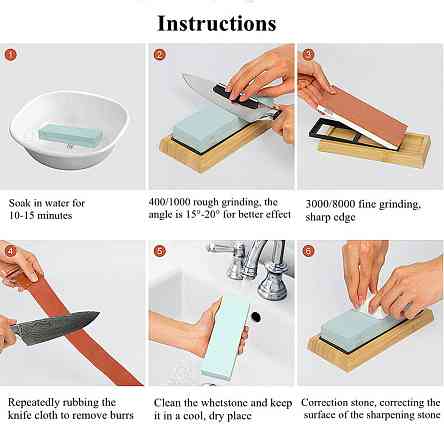 Instructions

1

Soak in water for 10-15 minutes

2

400/1000 rough grinding, the angle is 15°-20° for better effect

3

3000/8000 fine grinding, sharp edge

4

Repeatedly rubbing the knife cloth to remove burrs

5

Clean the whetstone and keep it in a cool, dry place

6

Correction stone, correcting the surface of the sharpening stone