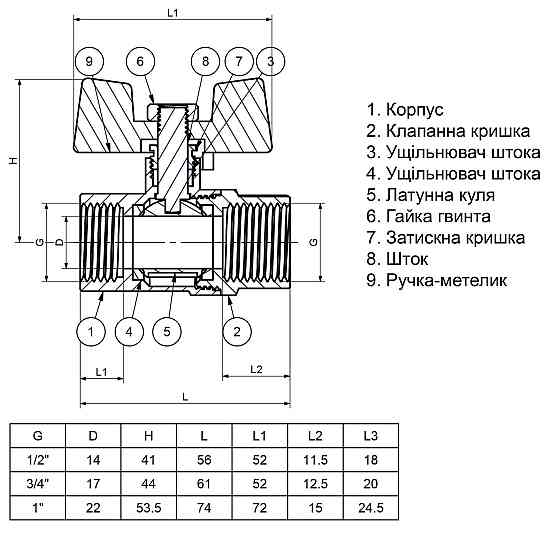 L1

9 6 8 7 3

H

G D G

1 4 5 2

L1 L2

L

1. Корпус
2. Клапанна кришка
3. Ущільнювач штока
4. Ущільнювач штока
5. Латунна куля
6. Гайка гвинта
7. Затискна кришка
8. Шток
9. Ручка-метелик

| G | D | H | L | L1 | L2 | L3 |
|---|---|---|---|---|---|---|
| 1/2" | 14 | 41 | 56 | 52 | 11.5 | 18 |
| 3/4" | 17 | 44 | 61 | 52 | 12.5 | 20 |
| 1" | 22 | 53.5 | 74 | 72 | 15 | 24.5 |