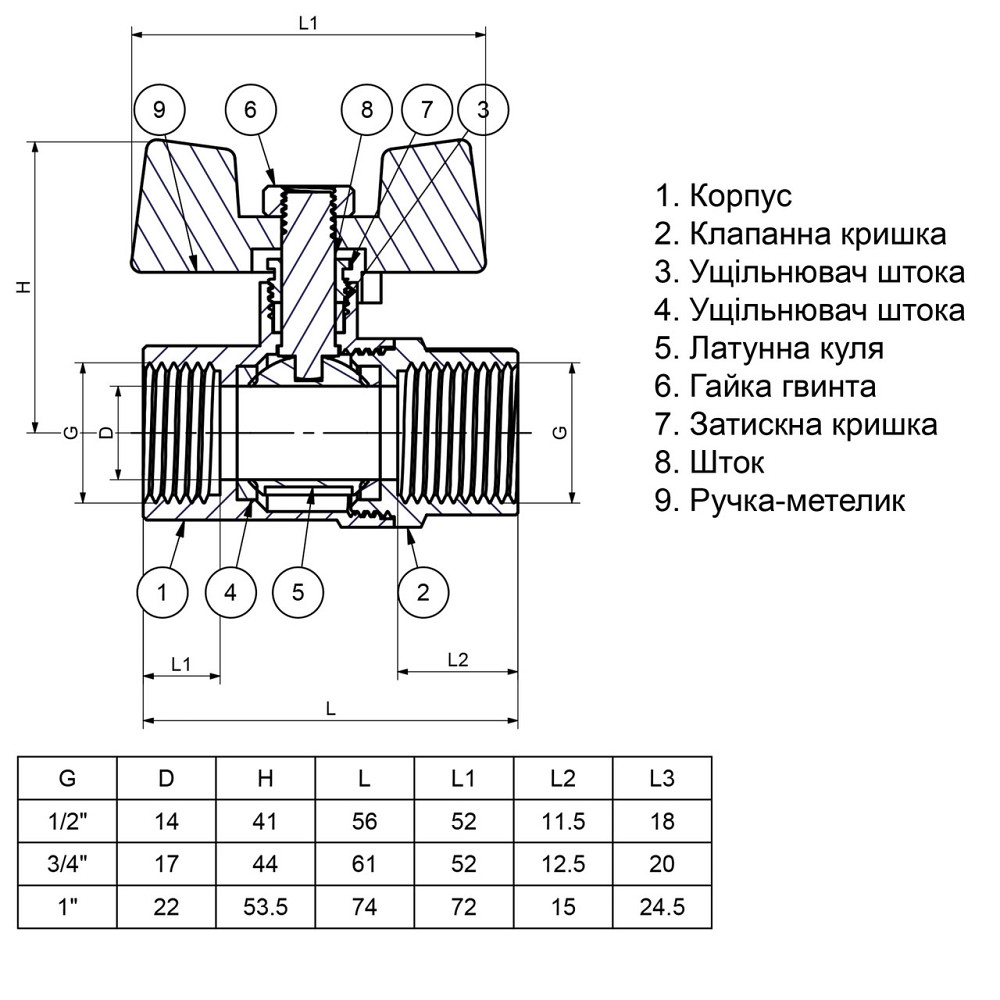 L1

9 6 8 7 3

H

G D G

1 4 5 2

L1 L2

L

1. Корпус
2. Клапанна кришка
3. Ущільнювач штока
4. Ущільнювач штока
5. Латунна куля
6. Гайка гвинта
7. Затискна кришка
8. Шток
9. Ручка-метелик

| G | D | H | L | L1 | L2 | L3 |
|---|---|---|---|---|---|---|
| 1/2" | 14 | 41 | 56 | 52 | 11.5 | 18 |
| 3/4" | 17 | 44 | 61 | 52 | 12.5 | 20 |
| 1" | 22 | 53.5 | 74 | 72 | 15 | 24.5 |