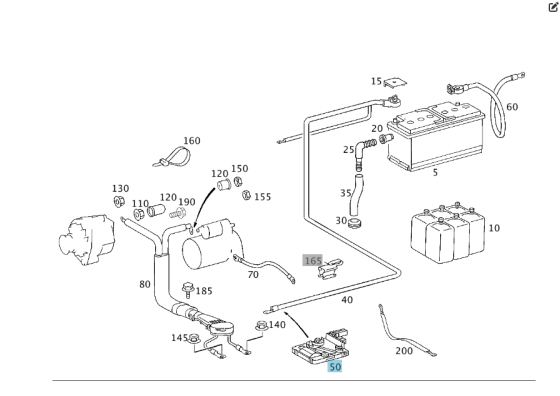 15
60
20
25
5
160
120
150
130
110
120
190
155
35
30
10
165
70
80
185
40
145
140
200
50