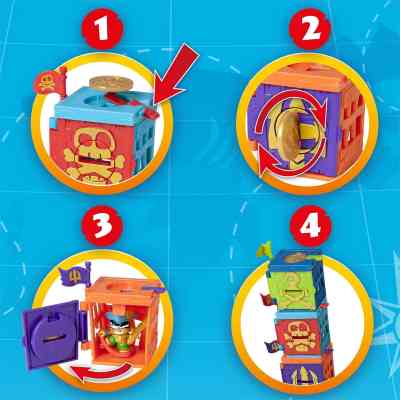 1

2

3

4