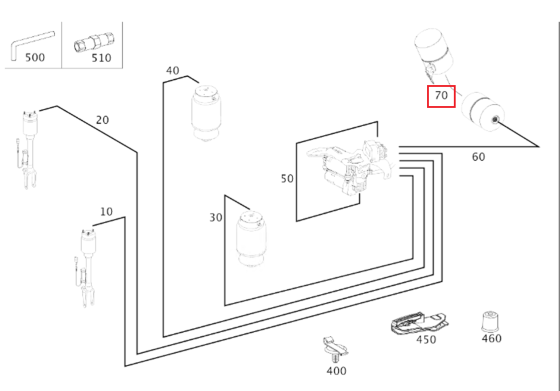 500
510
40
70
20
60
50
10
30
450
460
400