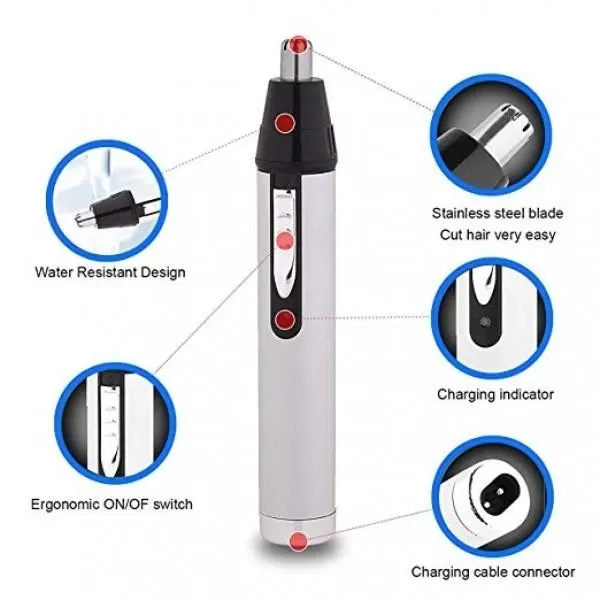 Water Resistant Design

Ergonomic ON/OF switch

Stainless steel blade
Cut hair very easy

Charging indicator

Charging cable connector