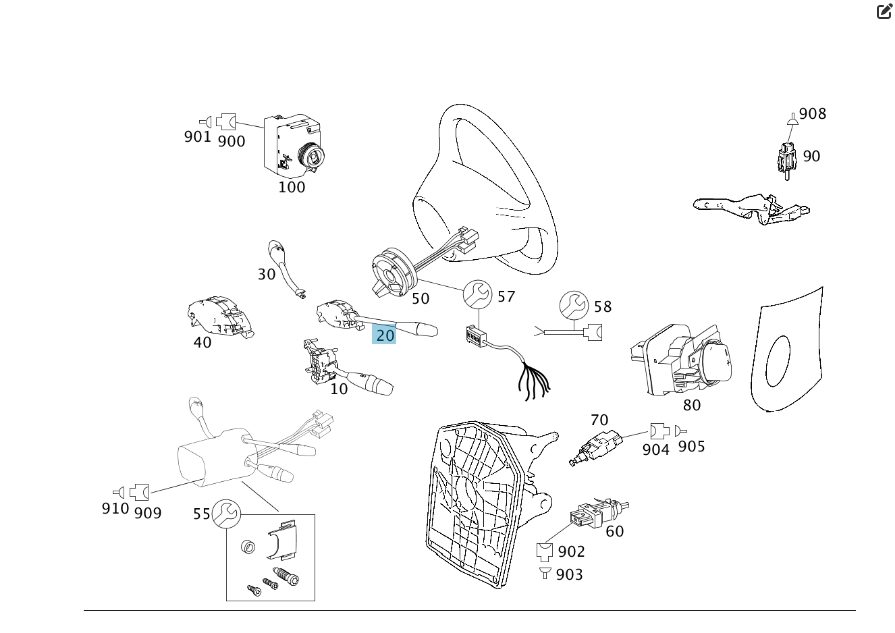 901 900
100
908
90
30
50
57
58
40
20
10
80
70
904 905
910 909
55
60
902
903