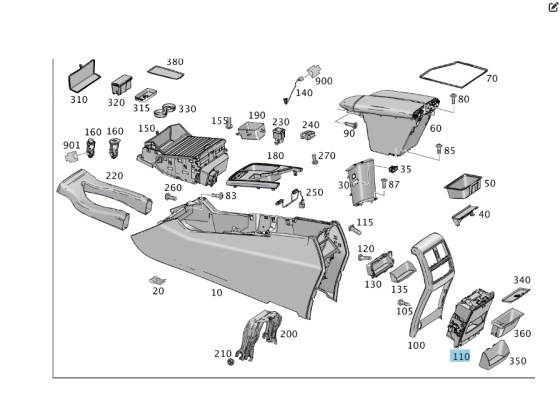 380
310
320
315
330
900
140
70
80
155
190
230
240
90
60
160
160
150
901
85
180
270
35
220
30
87
50
260
83
250
40
115
120
130
135
340
20
10
105
200
100
360
210
110
350