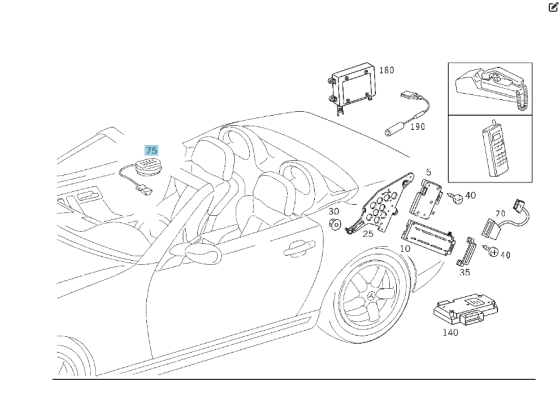 180
190
75
5
40
30
20
25
10
40
35
140