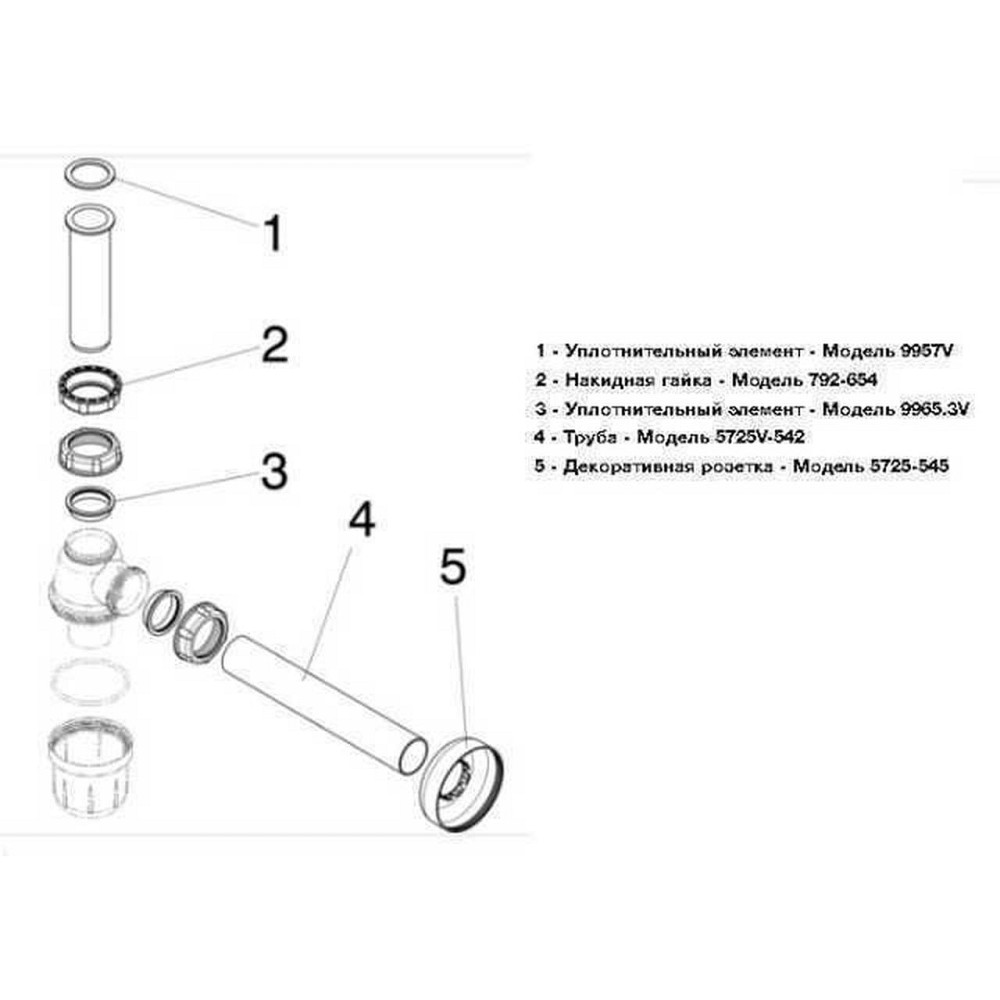 1

2

3

4

5

1 - Уплотнительный элемент - Модель 9957V
2 - Накидная гайка - Модель 792-654
3 - Уплотнительный элемент - Модель 9965.3V
4 - Труба - Модель 5725V-542
5 - Декоративная розетка - Модель 5725-545