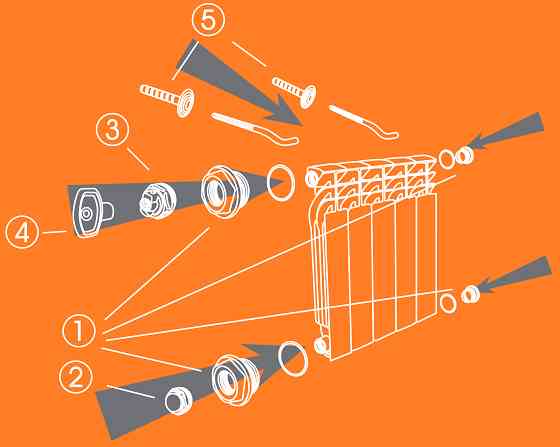 5
3
4
1
2