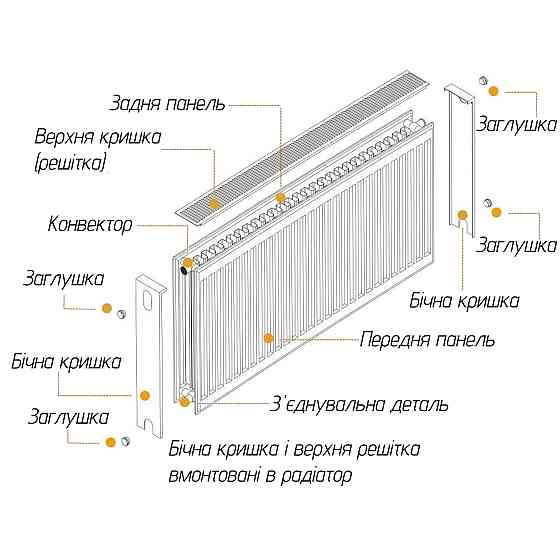 Задня панель

Верхня кришка (решітка)

Конвектор

Заглушка

Бічна кришка

Заглушка

Заглушка

Заглушка

Бічна кришка

Передня панель

З'єднувальна деталь

Бічна кришка і верхня решітка вмонтовані в радіатор