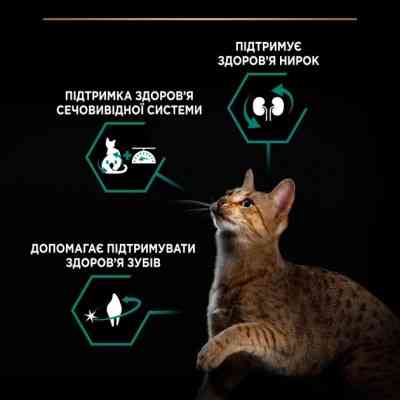 ПІДТРИМУЄ ЗДОРОВ'Я НИРОК

ПІДТРИМКА ЗДОРОВ'Я СЕЧОВИВІДНОЇ СИСТЕМИ

ДОПОМАГАЄ ПІДТРИМУВАТИ ЗДОРОВ'Я ЗУБІВ