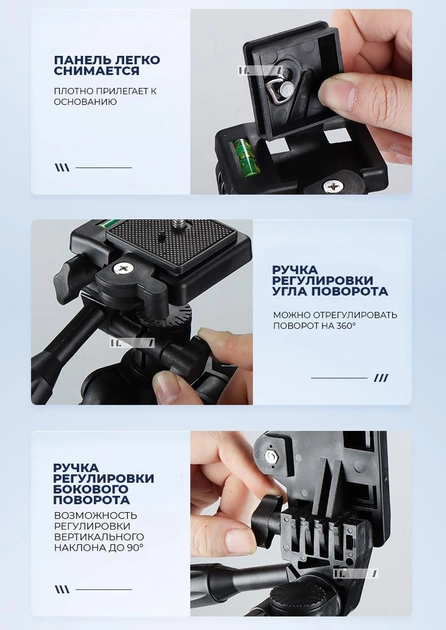 ПАНЕЛЬ ЛЕГКО СНИМАЕТСЯ

ПЛОТНО ПРИЛЕГАЕТ К ОСНОВАНИЮ

РУЧКА РЕГУЛИРОВКИ УГЛА ПОВОРОТА

МОЖНО ОТРЕГУЛИРОВАТЬ ПОВОРОТ НА 360°

РУЧКА РЕГУЛИРОВКИ БОКОВОГО ПОВОРОТА

ВОЗМОЖНОСТЬ РЕГУЛИРОВКИ ВЕРТИКАЛЬНОГО НАКЛОНА ДО 90°