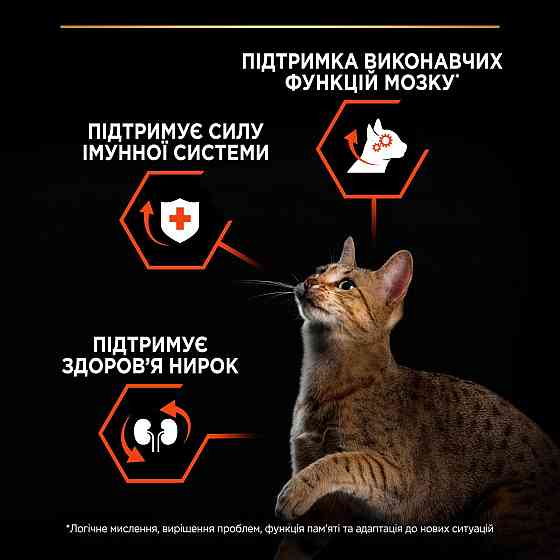 ПІДТРИМКА ВИКОНАВЧИХ ФУНКЦІЙ МОЗКУ*

ПІДТРИМУЄ СИЛУ ІМУННОЇ СИСТЕМИ

ПІДТРИМУЄ ЗДОРОВ'Я НИРОК

*Логічне мислення, вирішення проблем, функція пам'яті та адаптація до нових ситуацій