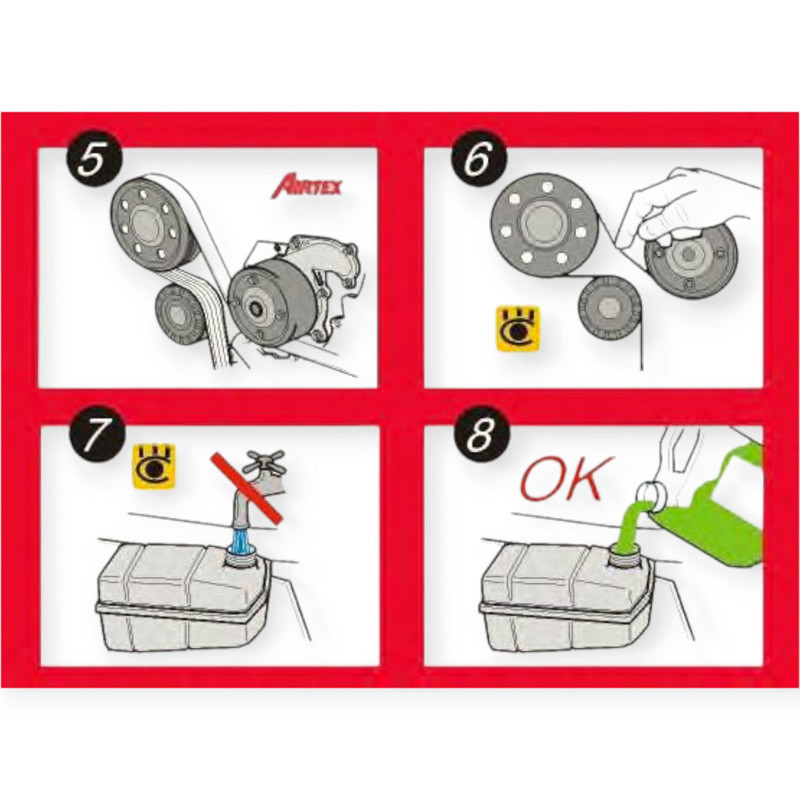 5

AIRTEX

6

7

8

OK