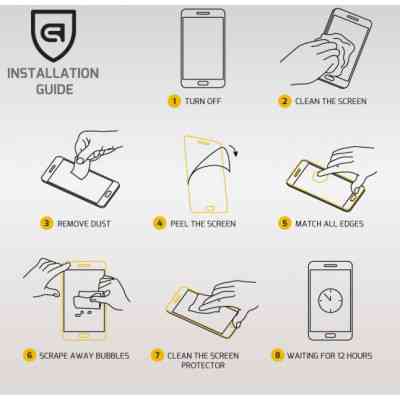 INSTALLATION GUIDE

1 TURN OFF

2 CLEAN THE SCREEN

3 REMOVE DUST

4 PEEL THE SCREEN

5 MATCH ALL EDGES

6 SCRAPE AWAY BUBBLES

7 CLEAN THE SCREEN PROTECTOR

8 WAITING FOR 12 HOURS