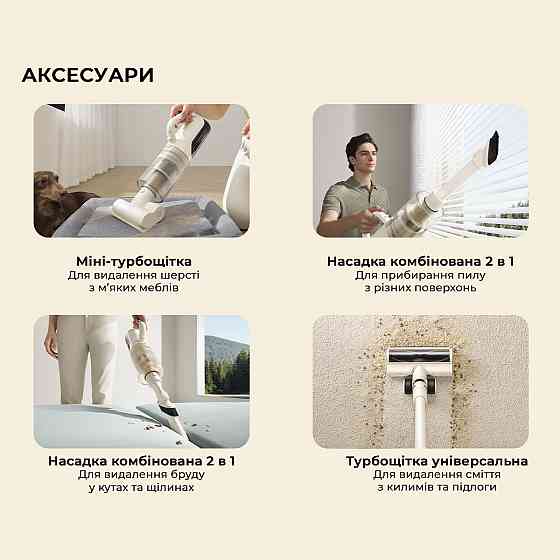 АКСЕСУАРИ

Міні-турбощітка
Для видалення шерсті з м'яких меблів

Насадка комбінована 2 в 1
Для прибирання пилу з різних поверхонь

Насадка комбінована 2 в 1
Для видалення бруду у кутах та щілинах

Турбощітка універсальна
Для видалення сміття з килимів та підлоги