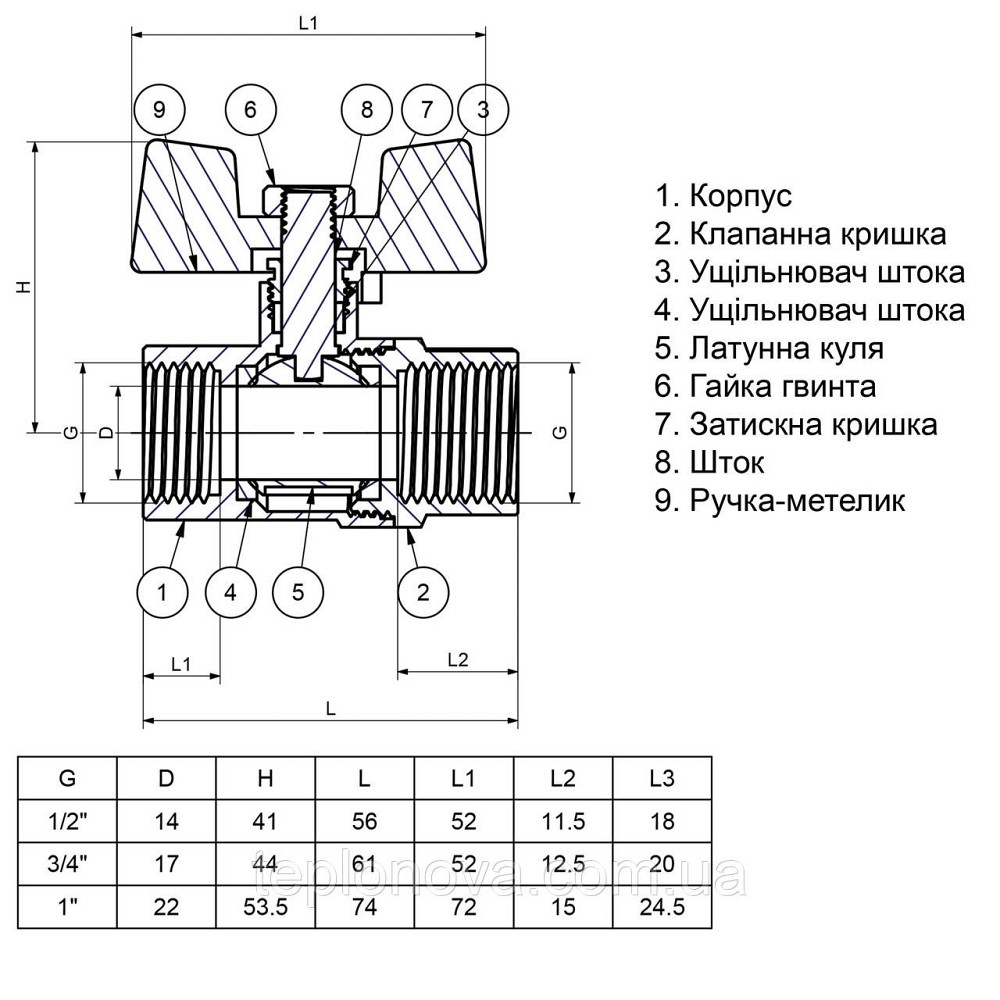 L1

9 6 8 7 3

H

G D G

1 4 5 2

L1 L2

L

1. Корпус
2. Клапанна кришка
3. Ущільнювач штока
4. Ущільнювач штока
5. Латунна куля
6. Гайка гвинта
7. Затискна кришка
8. Шток
9. Ручка-метелик

| G | D | H | L | L1 | L2 | L3 |
|---|---|---|---|---|---|---|
| 1/2" | 14 | 41 | 56 | 52 | 11.5 | 18 |
| 3/4" | 17 | 44 | 61 | 52 | 12.5 | 20 |
| 1" | 22 | 53.5 | 74 | 72 | 15 | 24.5 |

teplonova.com.ua