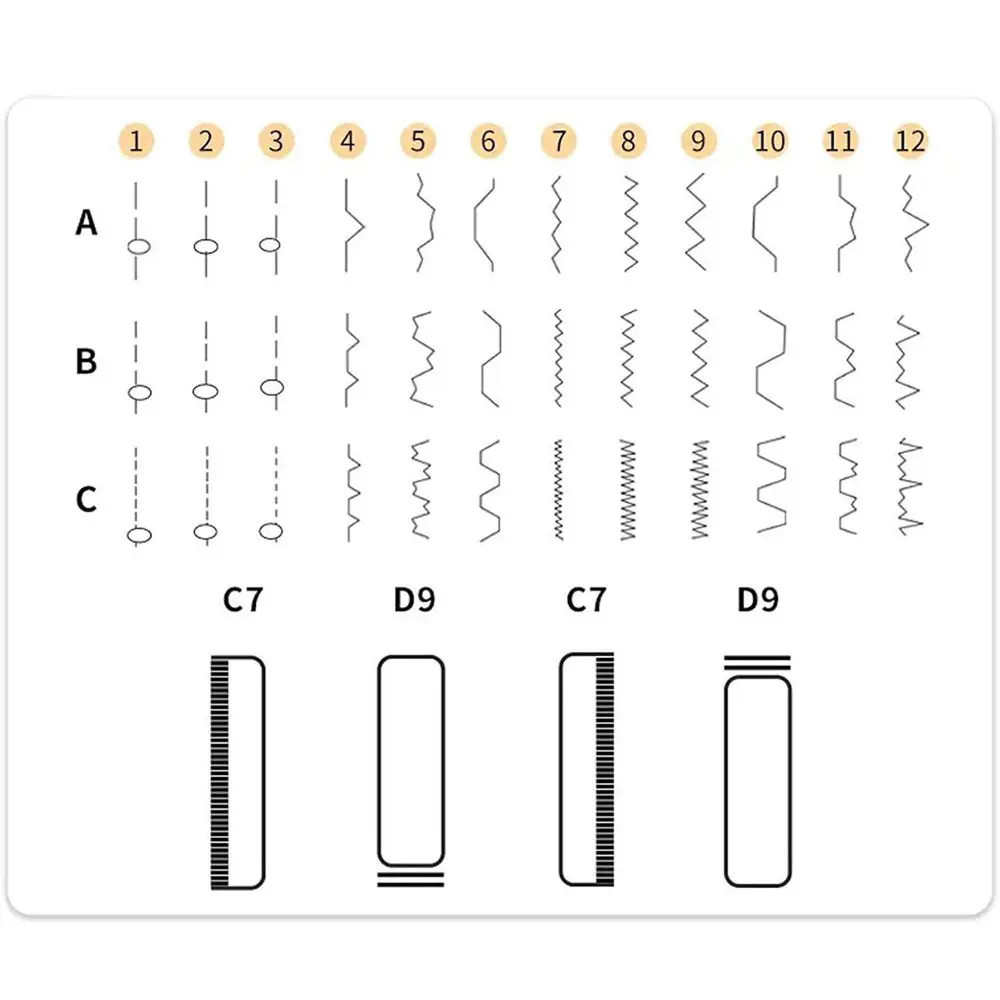 1 2 3 4 5 6 7 8 9 10 11 12

A

B

C

C7 D9 C7 D9