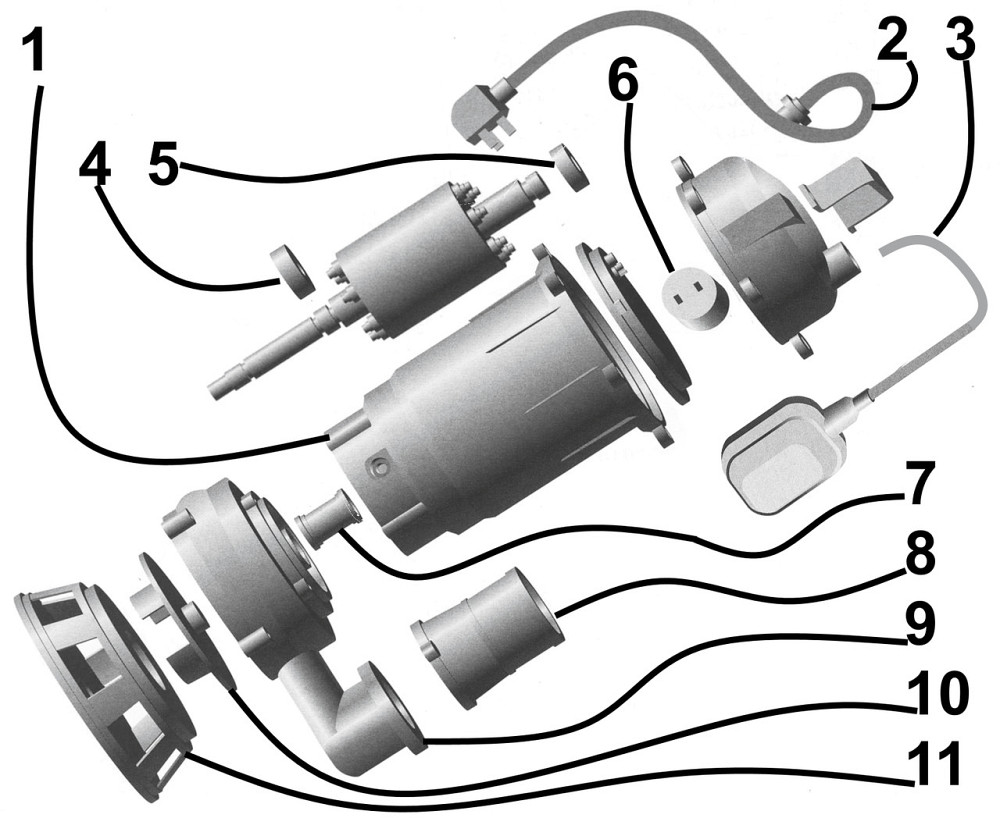 1
2
3
4
5
6
7
8
9
10
11