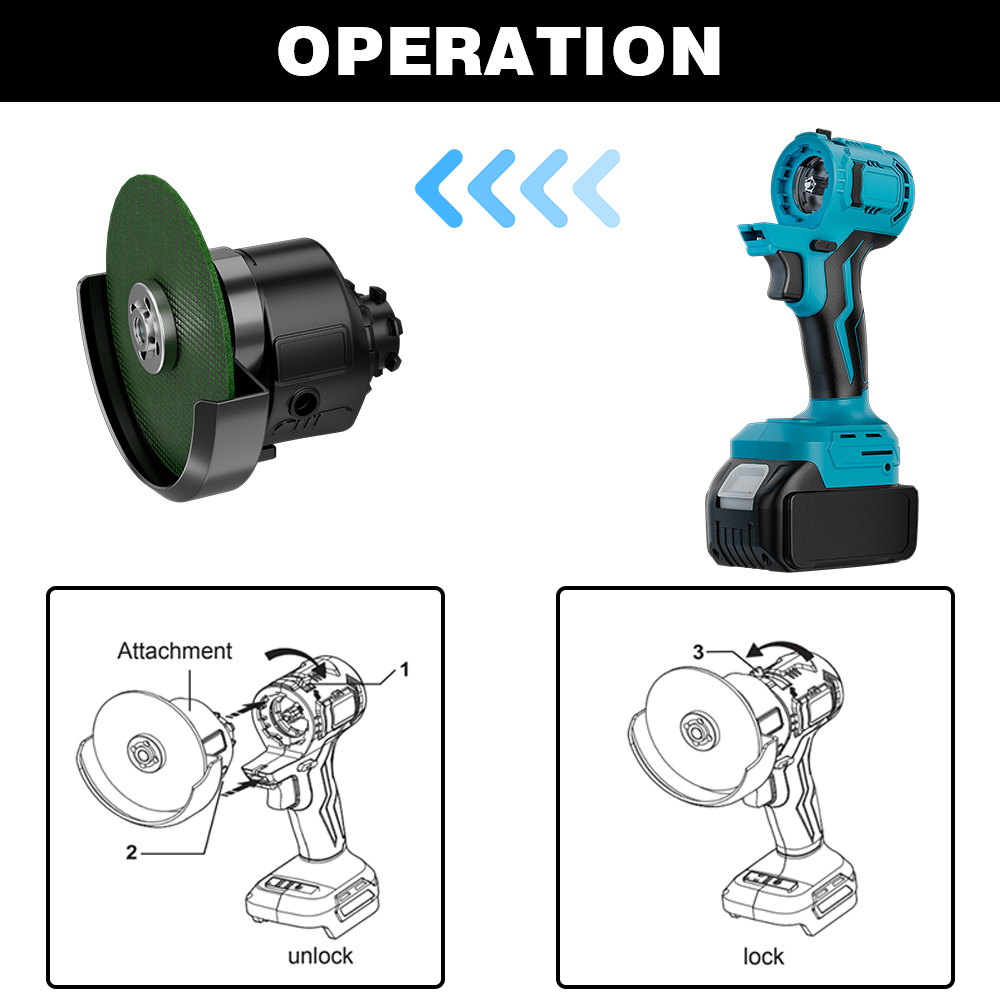 OPERATION

Attachment
1
2
unlock

3
lock