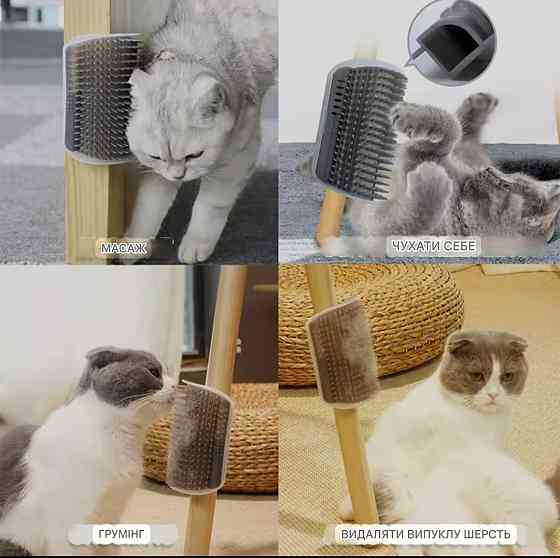 МАСАЖ

ЧУХАТИ СЕБЕ

ГРУМІНГ

ВИДАЛЯТИ ВИПУКЛУ ШЕРСТЬ