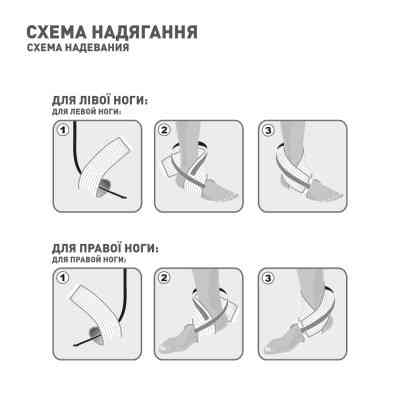 СХЕМА НАДЯГАННЯ
СХЕМА НАДЕВАНИЯ

ДЛЯ ЛІВОЇ НОГИ:
ДЛЯ ЛЕВОЙ НОГИ:

1

2

3

ДЛЯ ПРАВОЇ НОГИ:
ДЛЯ ПРАВОЙ НОГИ:

1

2

3