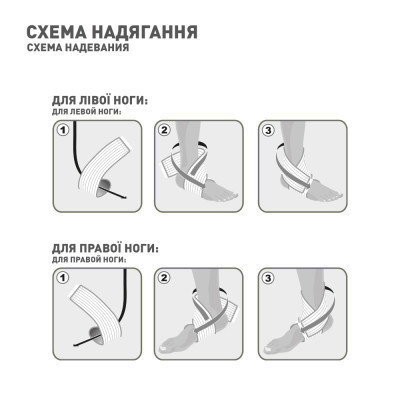 СХЕМА НАДЯГАННЯ
СХЕМА НАДЕВАНИЯ

ДЛЯ ЛІВОЇ НОГИ:
ДЛЯ ЛЕВОЙ НОГИ:

1

2

3

ДЛЯ ПРАВОЇ НОГИ:
ДЛЯ ПРАВОЙ НОГИ:

1

2

3