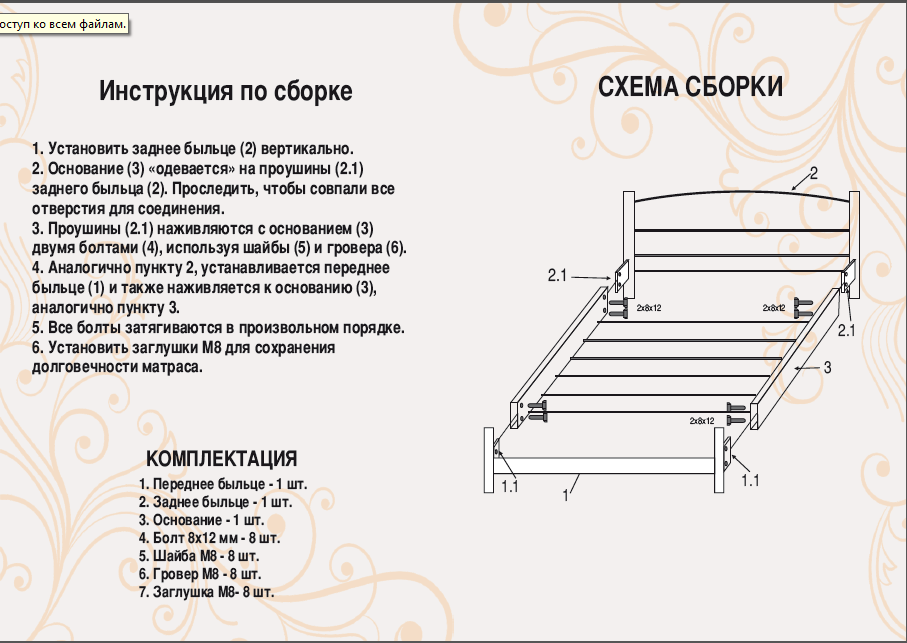 оступ ко всем файлам.

Инструкция по сборке

1. Установить заднее быльце (2) вертикально.
2. Основание (3) «одевается» на проушины (2.1) заднего быльца (2). Проследить, чтобы совпали все отверстия для соединения.
3. Проушины (2.1) наживляются с основанием (3) двумя болтами (4), используя шайбы (5) и гровера (6).
4. Аналогично пункту 2, устанавливается переднее быльце (1) и также наживляется к основанию (3), аналогично пункту 3.
5. Все болты затягиваются в произвольном порядке.
6. Установить заглушки М8 для сохранения долговечности матраса.

КОМПЛЕКТАЦИЯ

1. Переднее быльце - 1 шт.
2. Заднее быльце - 1 шт.
3. Основание - 1 шт.
4. Болт 8х12 мм - 8 шт.
5. Шайба М8 - 8 шт.
6. Гровер М8 - 8 шт.
7. Заглушка М8- 8 шт.

СХЕМА СБОРКИ

2
2.1
2x8x12
2x8x12
2.1
3
2x8x12
1.1
1
1.1