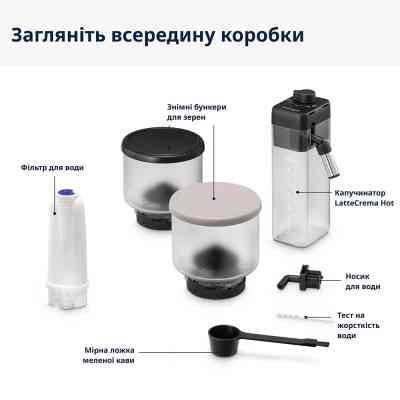 Загляніть всередину коробки

Знімні бункери для зерен

Фільтр для води

Капучинатор LatteCrema Hot

Носик для води

Тест на жорсткість води

Мірна ложка меленої кави