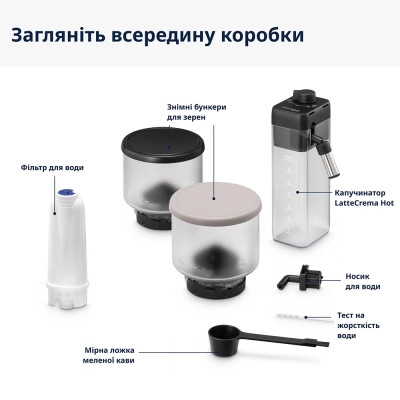 Загляніть всередину коробки

Знімні бункери для зерен

Фільтр для води

Капучинатор LatteCrema Hot

Носик для води

Тест на жорсткість води

Мірна ложка меленої кави