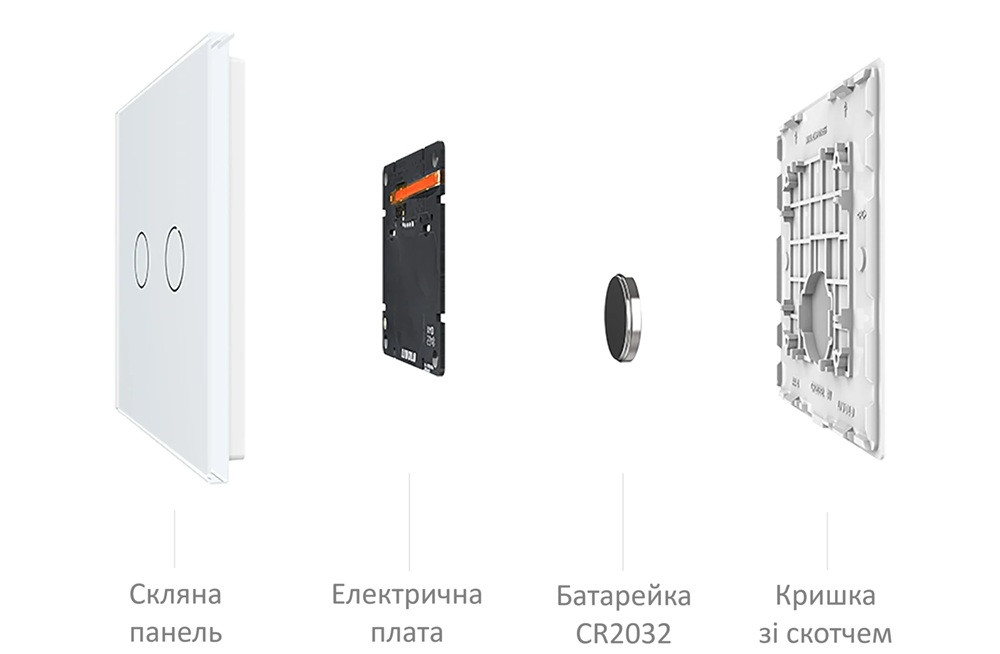 Скляна панель

Електрична плата

Батарейка CR2032

Кришка зі скотчем