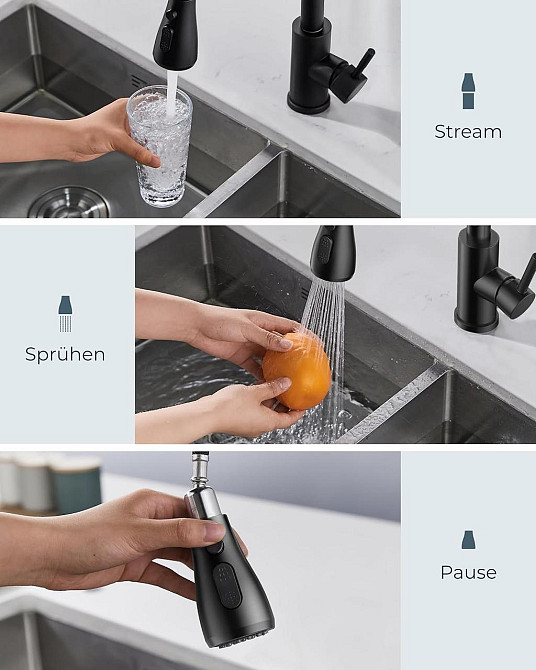 Stream

Sprühen

Pause