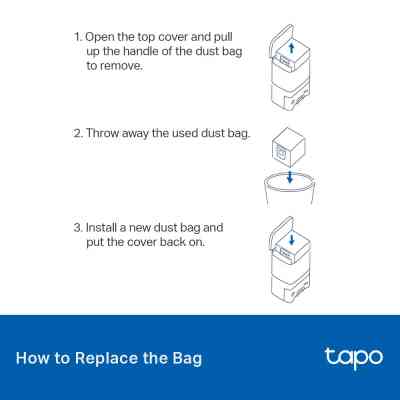 1. Open the top cover and pull up the handle of the dust bag to remove.

2. Throw away the used dust bag.

3. Install a new dust bag and put the cover back on.

How to Replace the Bag

tapo