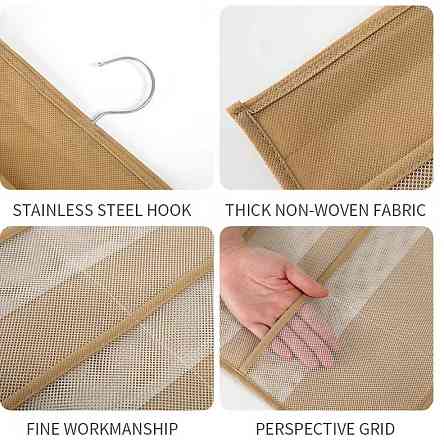 STAINLESS STEEL HOOK

THICK NON-WOVEN FABRIC

FINE WORKMANSHIP

PERSPECTIVE GRID