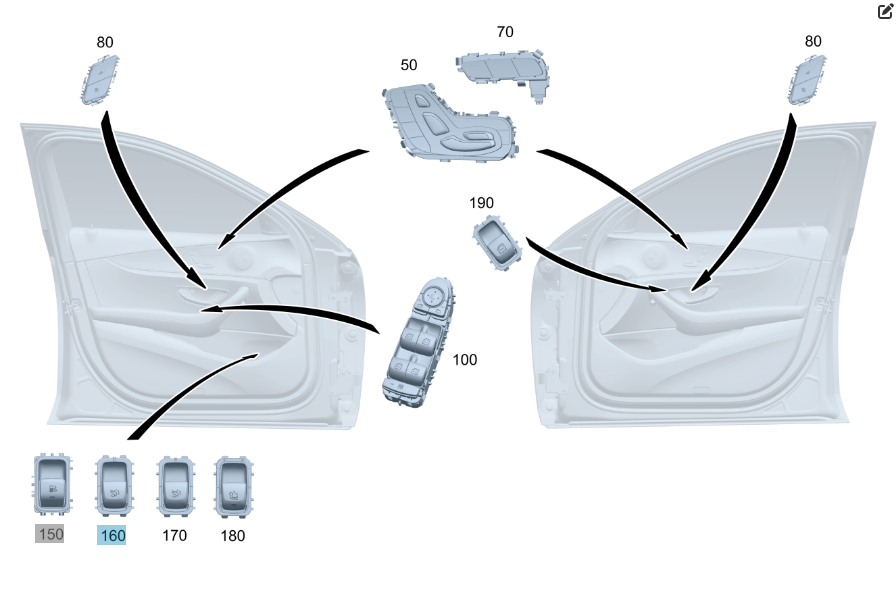 80
70
80
50
190
100
150
160
170
180