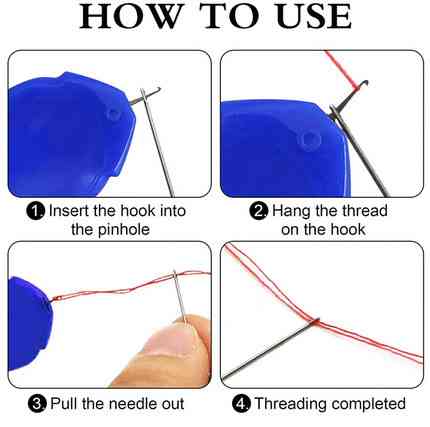 HOW TO USE

1. Insert the hook into the pinhole

2. Hang the thread on the hook

3. Pull the needle out

4. Threading completed