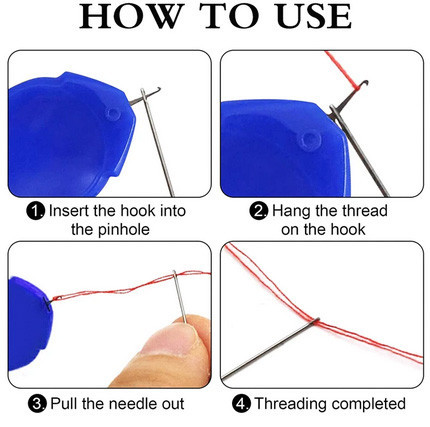 HOW TO USE

1. Insert the hook into the pinhole

2. Hang the thread on the hook

3. Pull the needle out

4. Threading completed