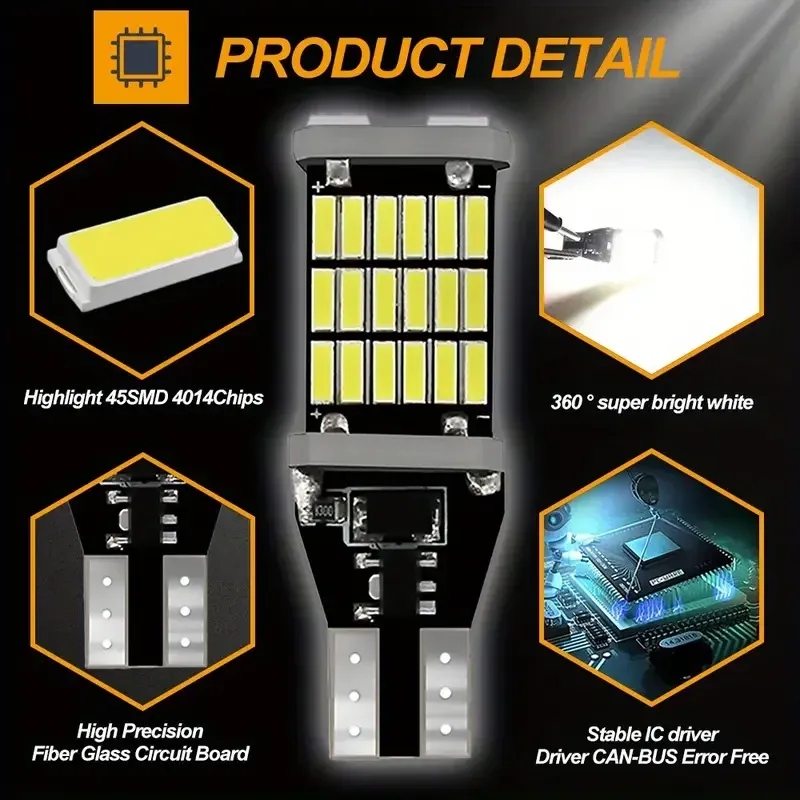 PRODUCT DETAIL

Highlight 45SMD 4014Chips

360 ° super bright white

High Precision
Fiber Glass Circuit Board

Stable IC driver
Driver CAN-BUS Error Free