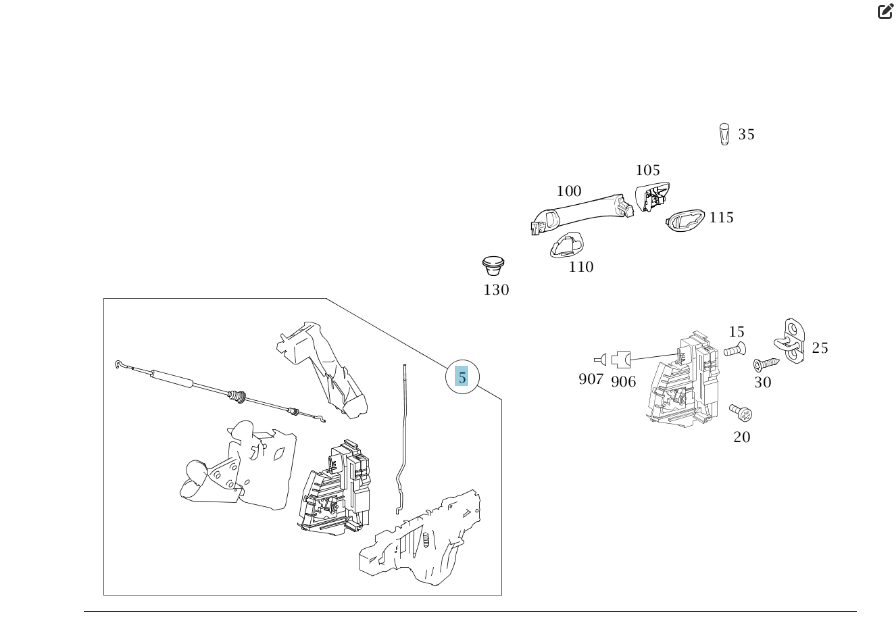 35

105

100

115

110

130

5

15

25

907

906

30

20