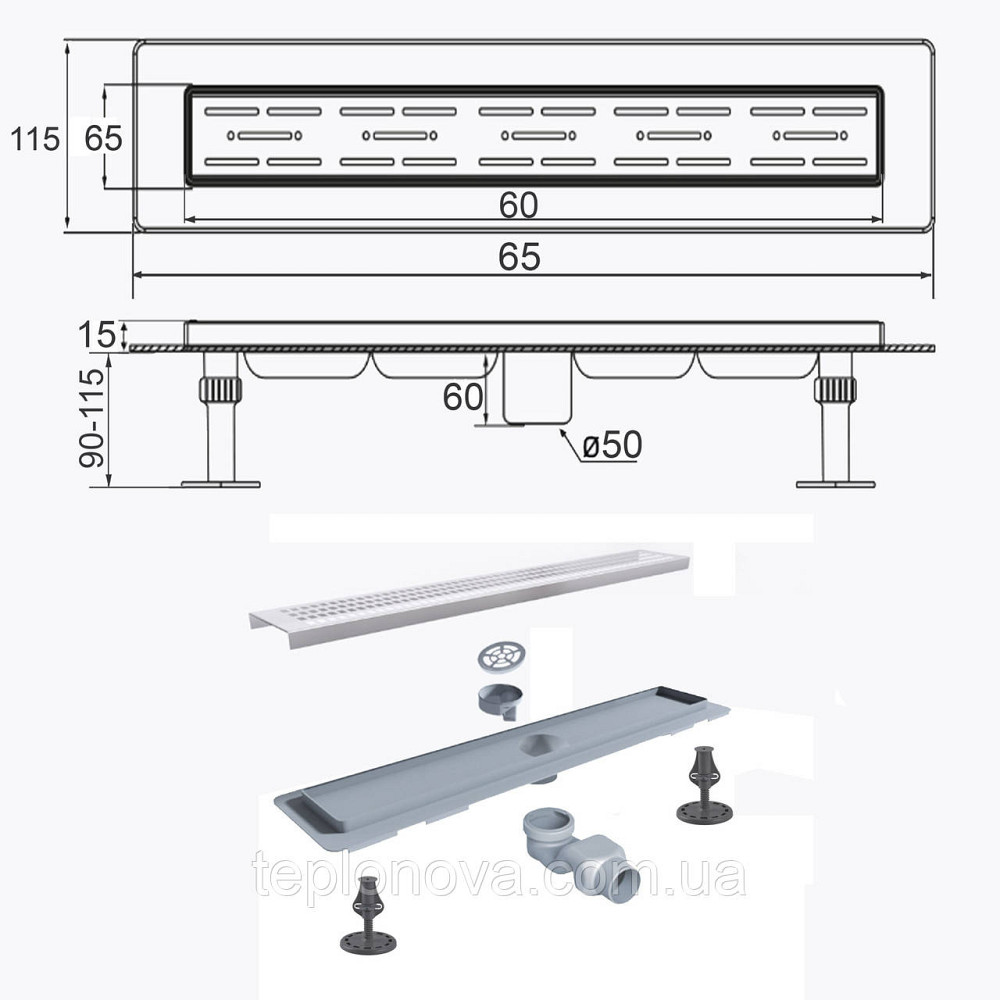 115
65
60
65
15
90-115
60
ø50
teplonova.com.ua