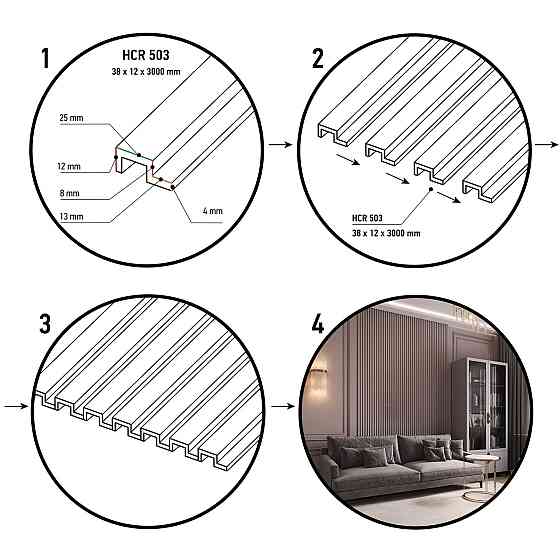 1

HCR 503
38 x 12 x 3000 mm

25 mm

12 mm

8 mm

13 mm

4 mm

2

HCR 503
38 x 12 x 3000 mm

3

4