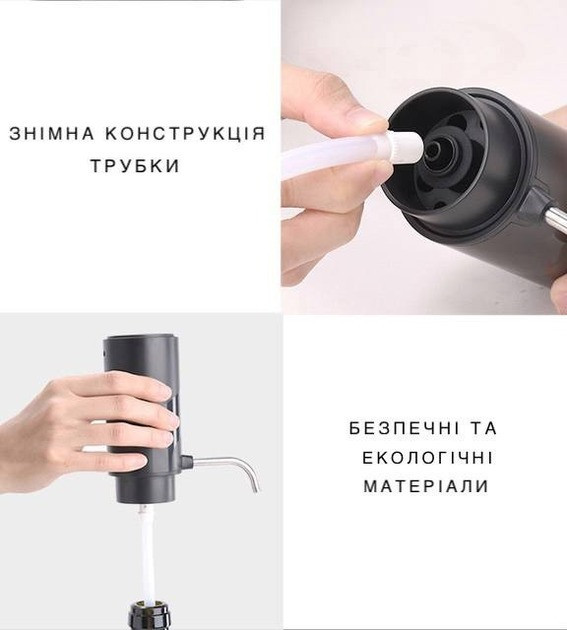 ЗНІМНА КОНСТРУКЦІЯ ТРУБКИ

БЕЗПЕЧНІ ТА ЕКОЛОГІЧНІ МАТЕРІАЛИ