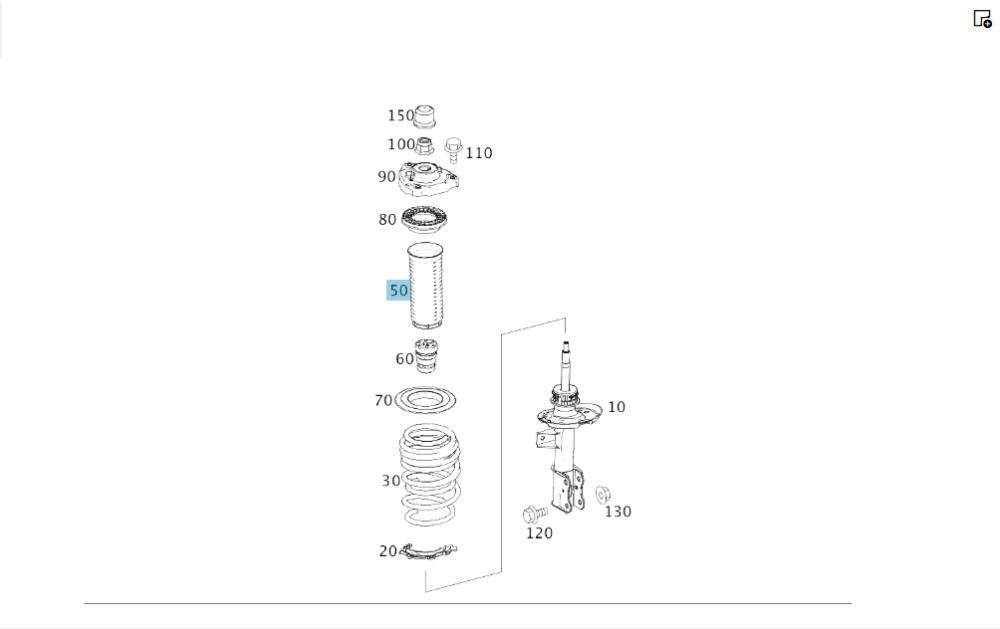 150
100
110
90
80
50
60
70
10
30
130
120
20