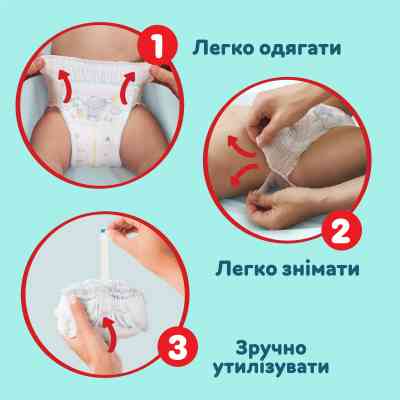 1 Легко одягати

2 Легко знімати

3 Зручно утилізувати