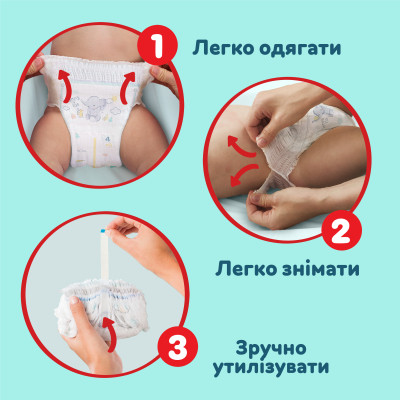 1

Легко одягати

4

2

Легко знімати

3

Зручно утилізувати