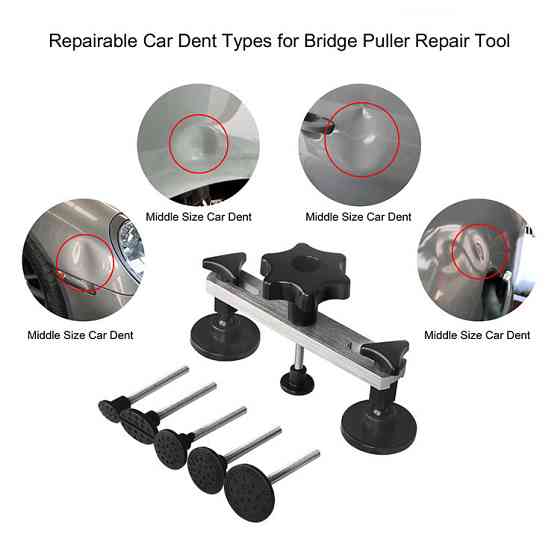 Repairable Car Dent Types for Bridge Puller Repair Tool

Middle Size Car Dent

Middle Size Car Dent

Middle Size Car Dent

Middle Size Car Dent