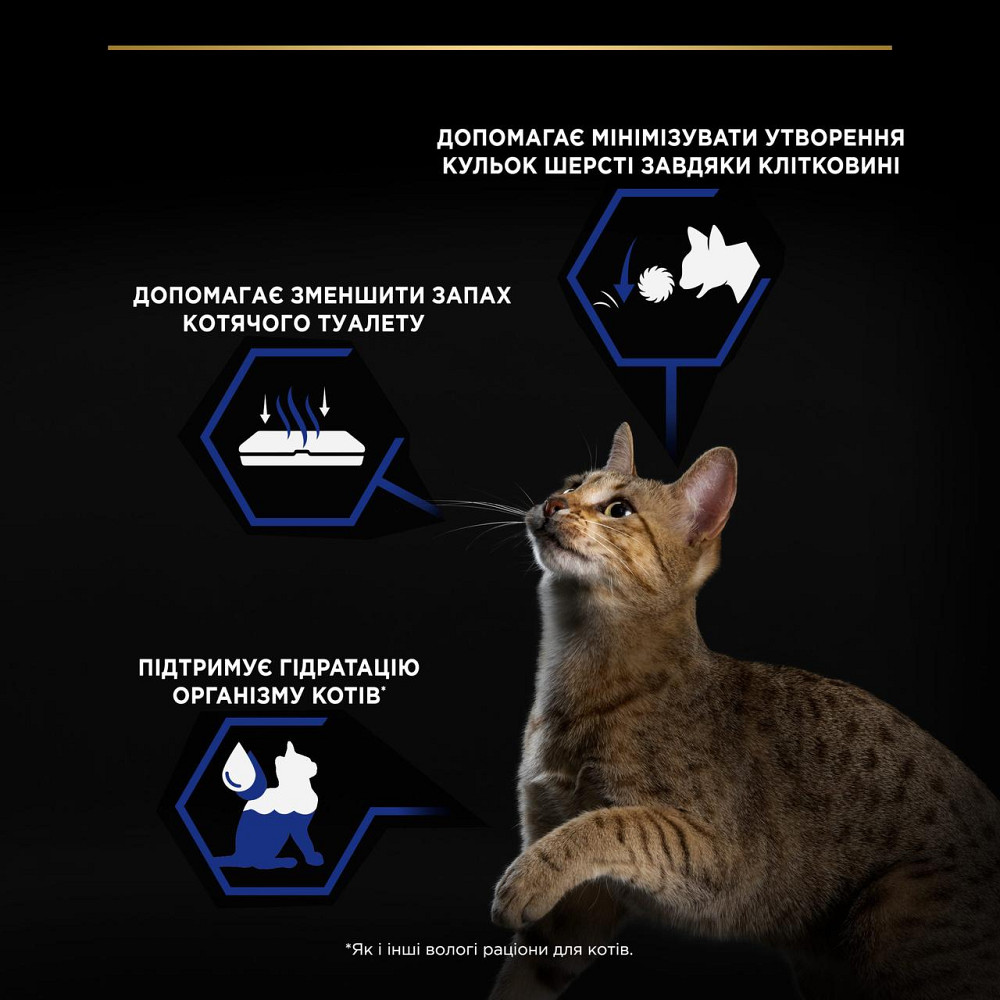 ДОПОМАГАЄ МІНІМІЗУВАТИ УТВОРЕННЯ КУЛЬОК ШЕРСТІ ЗАВДЯКИ КЛІТКОВИНІ

ДОПОМАГАЄ ЗМЕНШИТИ ЗАПАХ КОТЯЧОГО ТУАЛЕТУ

ПІДТРИМУЄ ГІДРАТАЦІЮ ОРГАНІЗМУ КОТІВ*

*Як і інші вологі раціони для котів.