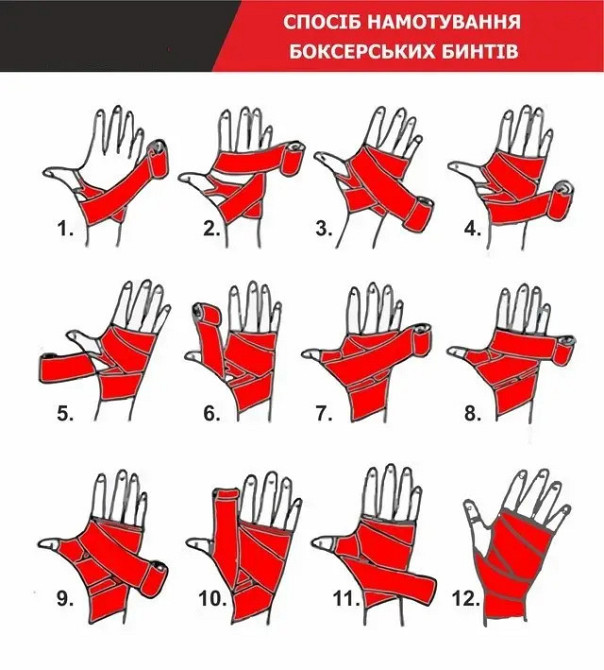 СПОСІБ НАМОТУВАННЯ БОКСЕРСЬКИХ БИНТІВ

1.

2.

3.

4.

5.

6.

7.

8.

9.

10.

11.

12.