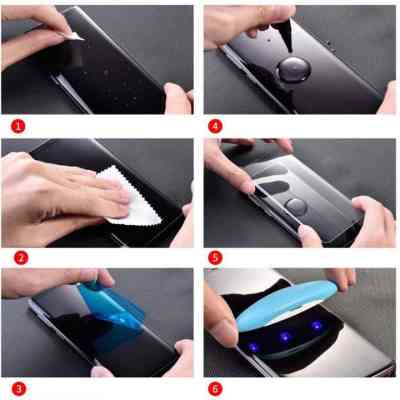 1

2

3

4

5

6