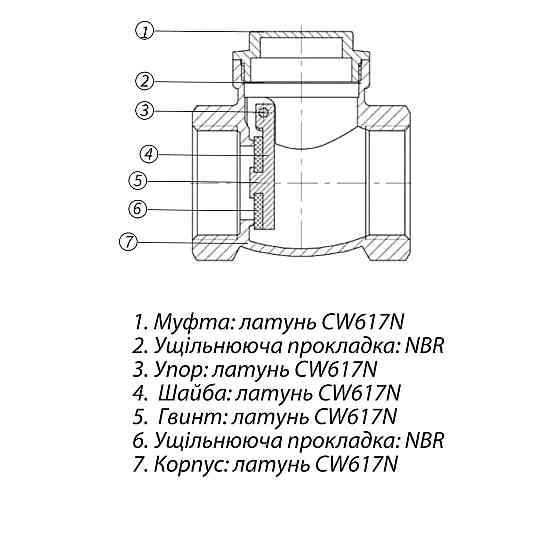 1
2
3
4
5
6
7

1. Муфта: латунь CW617N
2. Ущільнююча прокладка: NBR
3. Упор: латунь CW617N
4. Шайба: латунь CW617N
5. Гвинт: латунь CW617N
6. Ущільнююча прокладка: NBR
7. Корпус: латунь CW617N